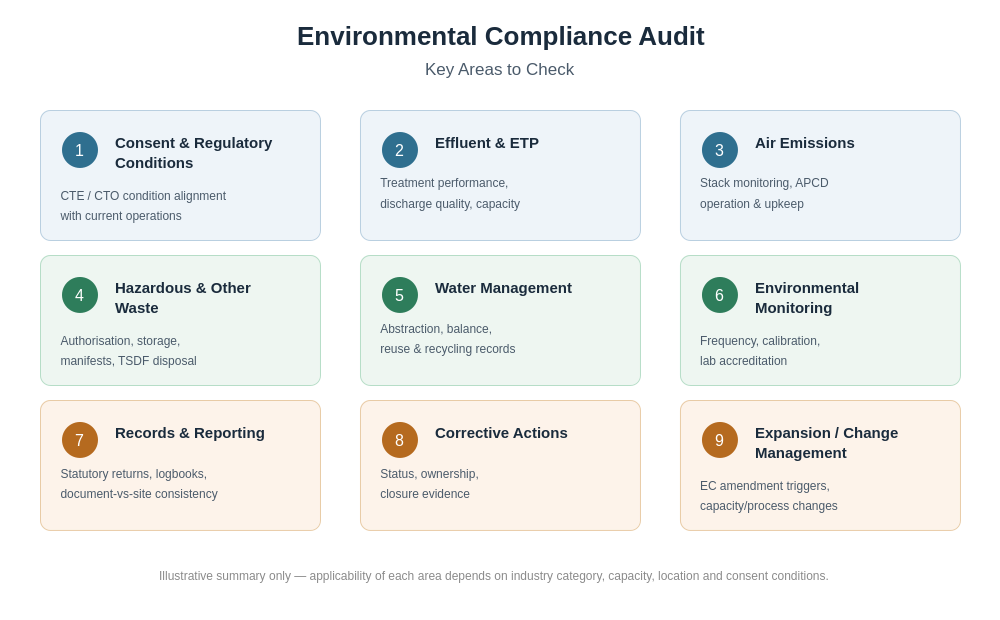 Environmental Compliance Audit

Key Areas to Check

1
Consent & Regulatory Conditions
CTE / CTO condition alignment with current operations

2
Effluent & ETP
Treatment performance, discharge quality, capacity

3
Air Emissions
Stack monitoring, APCD operation & upkeep

4
Hazardous & Other Waste
Authorisation, storage, manifests, TSDF disposal

5
Water Management
Abstraction, balance, reuse & recycling records

6
Environmental Monitoring
Frequency, calibration, lab accreditation

7
Records & Reporting
Statutory returns, logbooks, document-vs-site consistency

8
Corrective Actions
Status, ownership, closure evidence

9
Expansion / Change Management
EC amendment triggers, capacity/process changes

Illustrative summary only — applicability of each area depends on industry category, capacity, location and consent conditions.